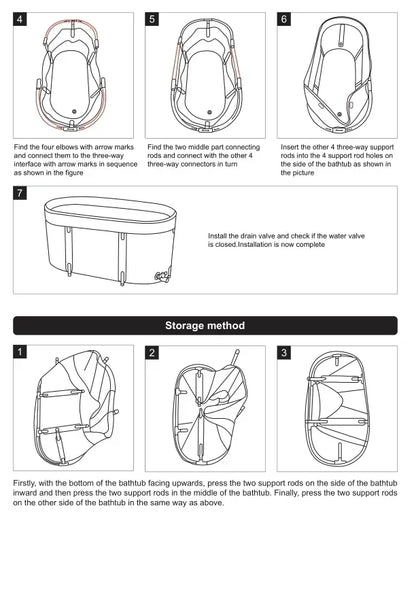 4

Find the four elbows with arrow marks and connect them to the three-way interface with arrow marks in sequence as shown in the figure

5

Find the two middle part connecting rods and connect with the other 4 three-way connectors in turn

6

Insert the other 4 three-way support rods into the 4 support rod holes on the side of the bathtub as shown in the picture

7

Install the drain valve and check if the water valve is closed.Installation is now complete

Storage method

1

2

3

Firstly, with the bottom of the bathtub facing upwards, press the two support rods on the side of the bathtub inward and then press the two support rods in the middle of the bathtub. Finally, press the two support rods on the other side of the bathtub in the same way as above.