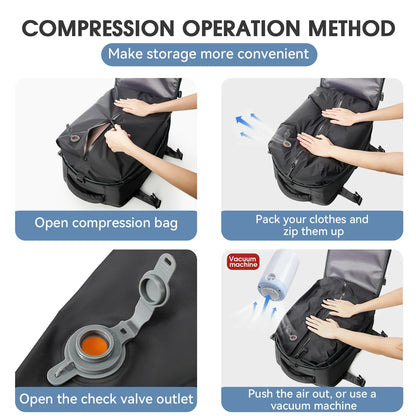 COMPRESSION OPERATION METHOD

Make storage more convenient

Open compression bag

Pack your clothes and zip them up

Open the check valve outlet

Vacuum machine

Push the air out, or use a vacuum machine